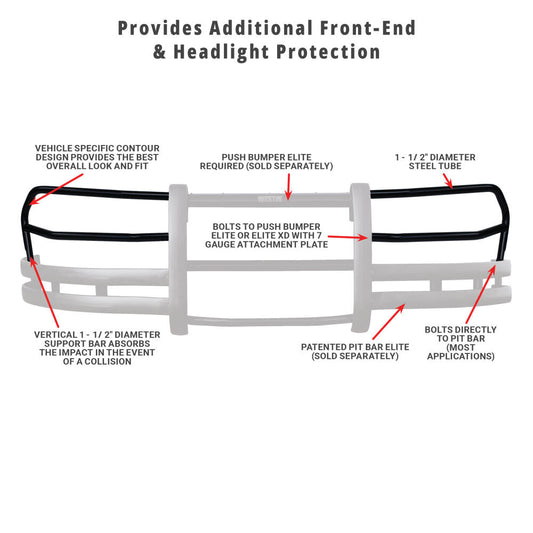 Provides Additional Front-End & Headlight Protection

VEHICLE SPECIFIC CONTOUR DESIGN PROVIDES THE BEST OVERALL LOOK AND FIT

PUSH BUMPER ELITE REQUIRED (SOLD SEPARATELY)

1 - 1/ 2" DIAMETER STEEL TUBE

WESTIN

BOLTS TO PUSH BUMPER ELITE OR ELITE XD WITH 7 GAUGE ATTACHMENT PLATE

VERTICAL 1 - 1/ 2" DIAMETER SUPPORT BAR ABSORBS THE IMPACT IN THE EVENT OF A COLLISION

PATENTED PIT BAR ELITE (SOLD SEPARATELY)

BOLTS DIRECTLY TO PIT BAR (MOST APPLICATIONS)