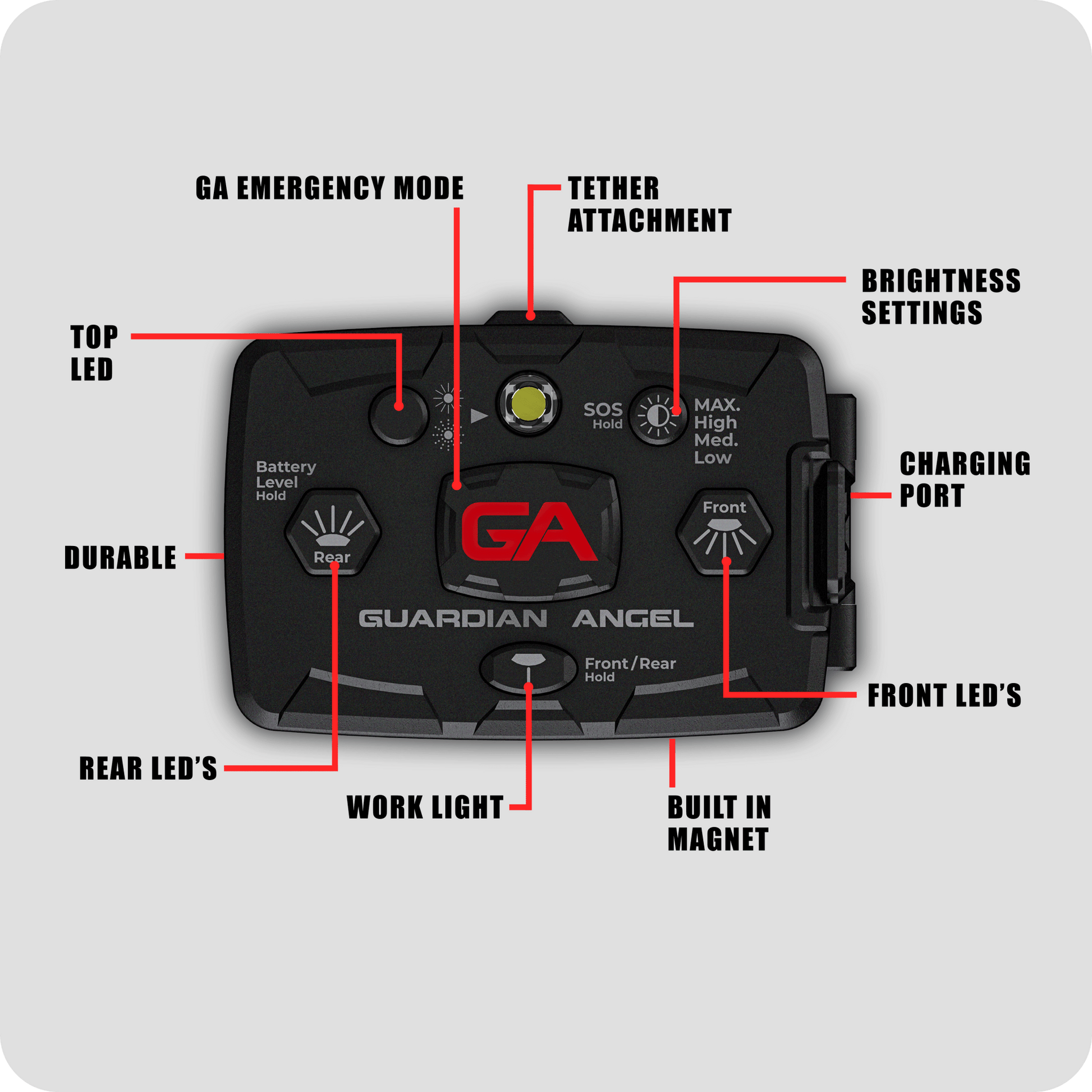 GA EMERGENCY MODE

TETHER ATTACHMENT

BRIGHTNESS SETTINGS

TOP LED

SOS
Hold

MAX.
High
Med.
Low

CHARGING PORT

Battery
Level
Hold

Rear

GA

Front

DURABLE

GUARDIAN ANGEL

Front/Rear
Hold

FRONT LED'S

REAR LED'S

WORK LIGHT

BUILT IN MAGNET